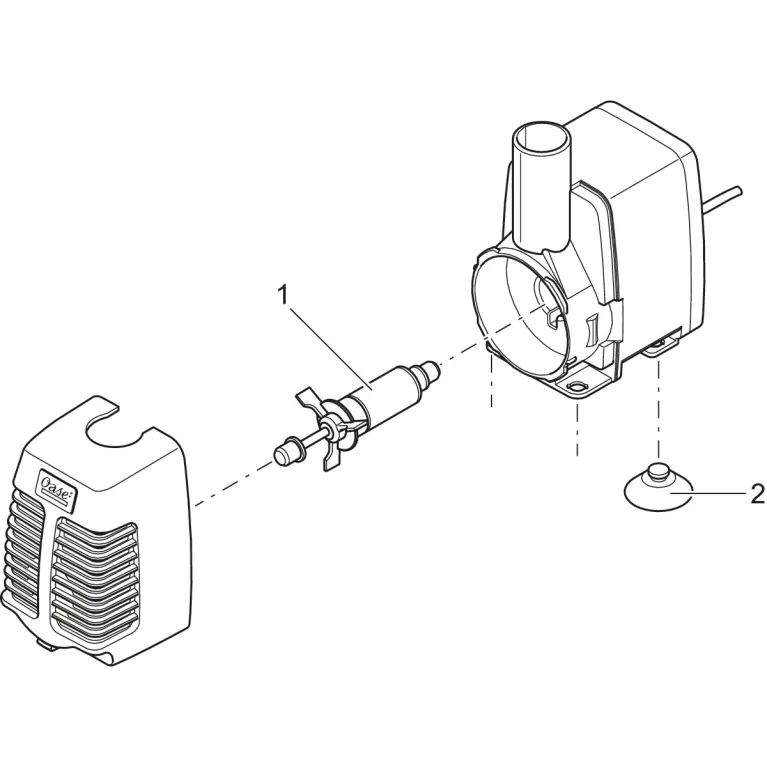 1

Oase

2